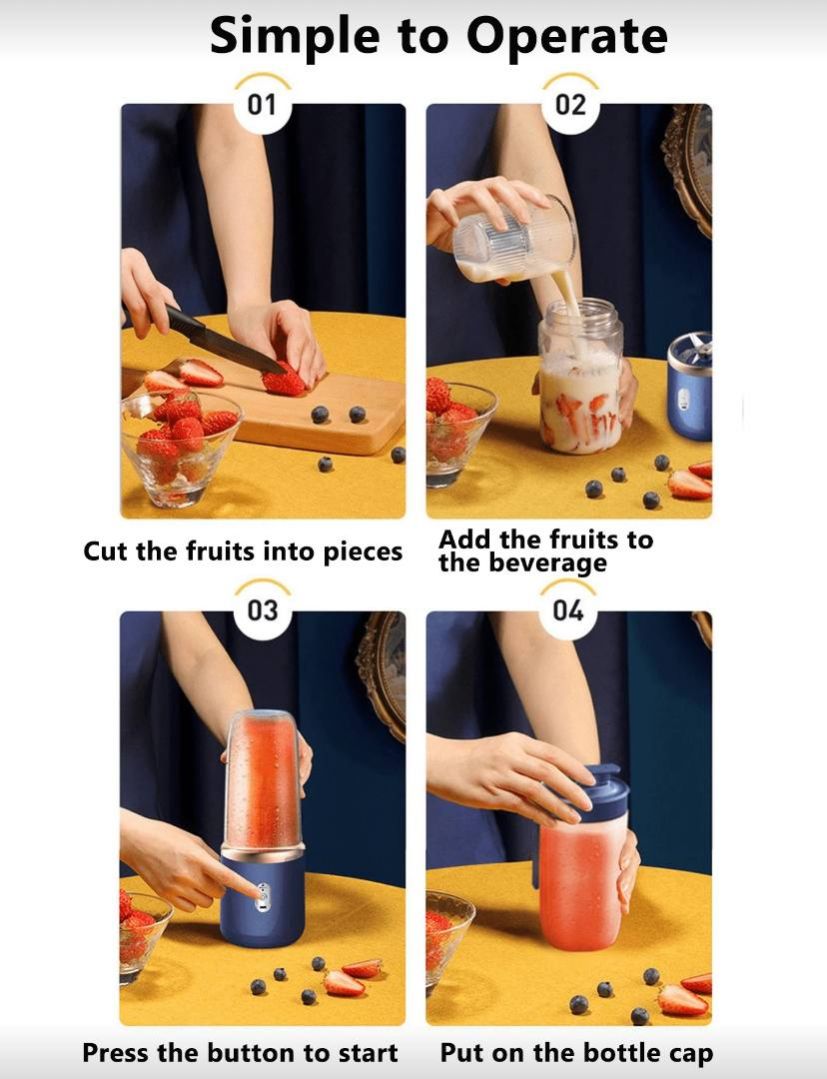 Simple to Operate

01

Cut the fruits into pieces

02

Add the fruits to the beverage

03

Press the button to start

04

Put on the bottle cap