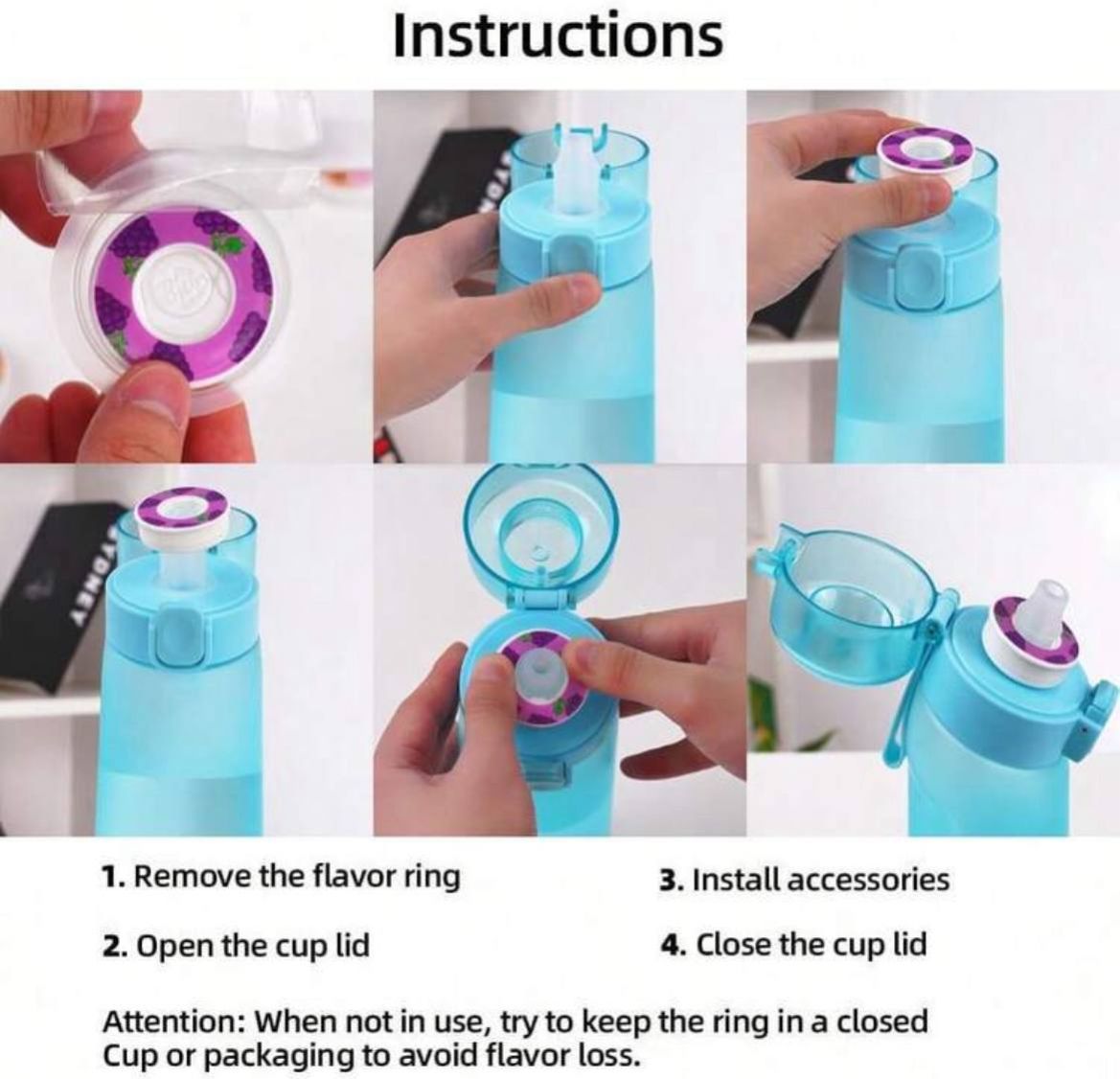 Instructions

SYDNEY

1. Remove the flavor ring

2. Open the cup lid

3. Install accessories

4. Close the cup lid

Attention: When not in use, try to keep the ring in a closed Cup or packaging to avoid flavor loss.