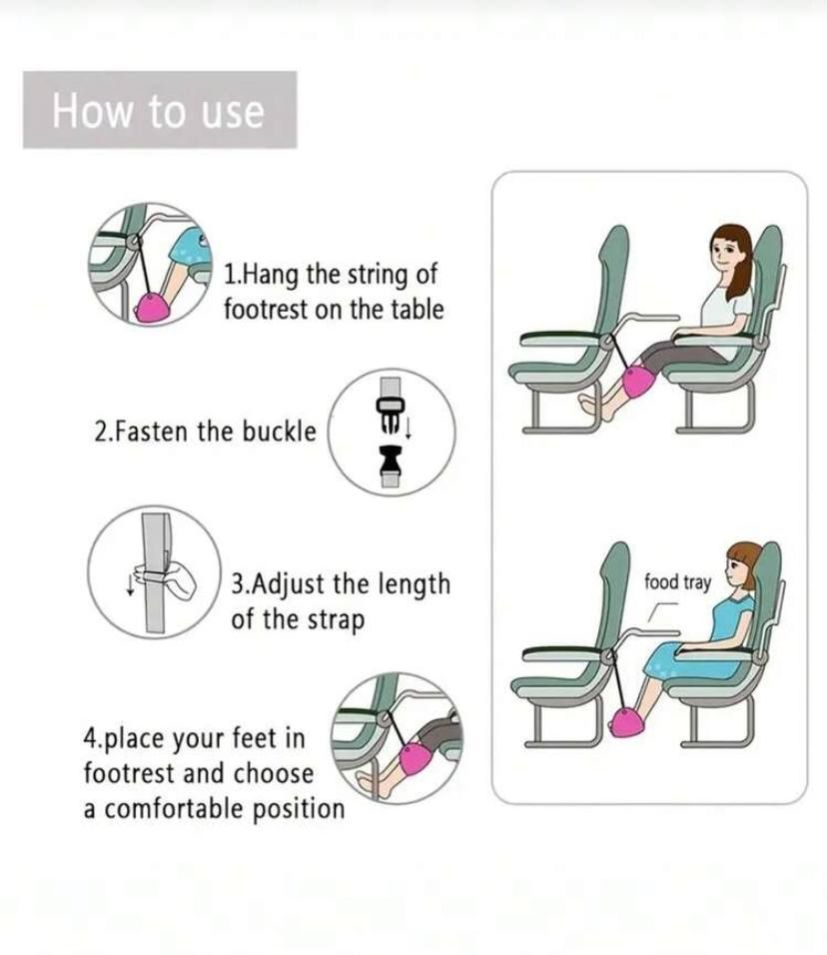 How to use

1.Hang the string of footrest on the table

2.Fasten the buckle

3.Adjust the length of the strap

4.place your feet in footrest and choose a comfortable position

food tray