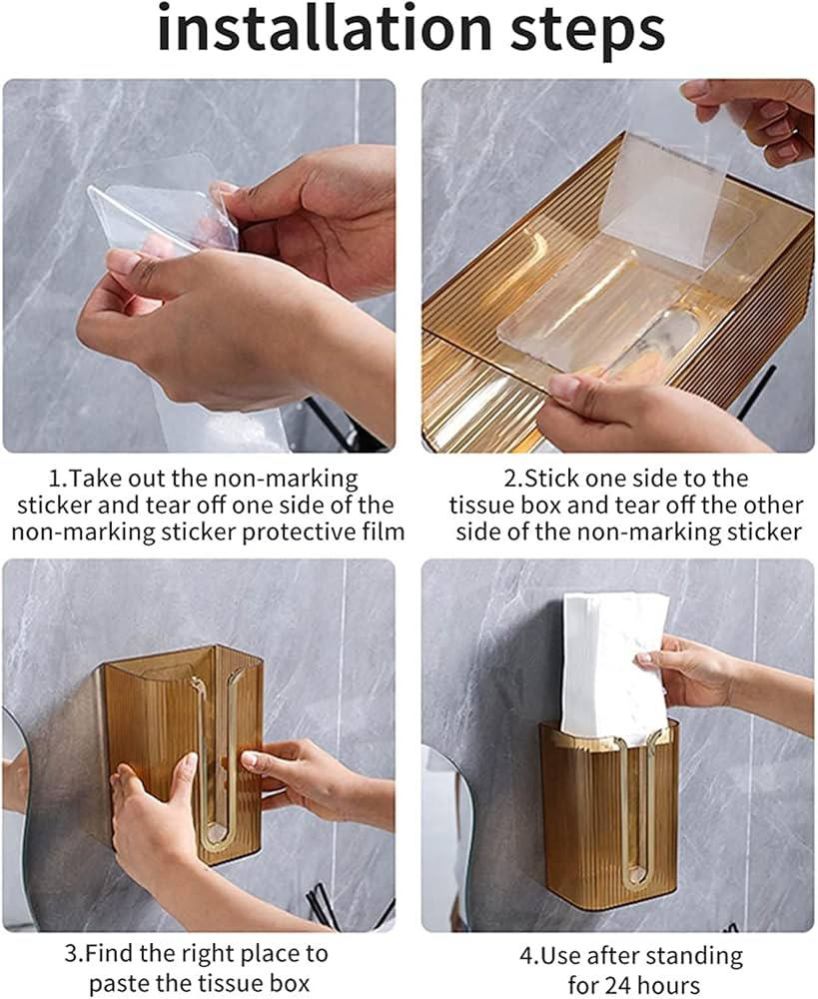 installation steps

1.Take out the non-marking sticker and tear off one side of the non-marking sticker protective film

2.Stick one side to the tissue box and tear off the other side of the non-marking sticker

3.Find the right place to paste the tissue box

4.Use after standing for 24 hours