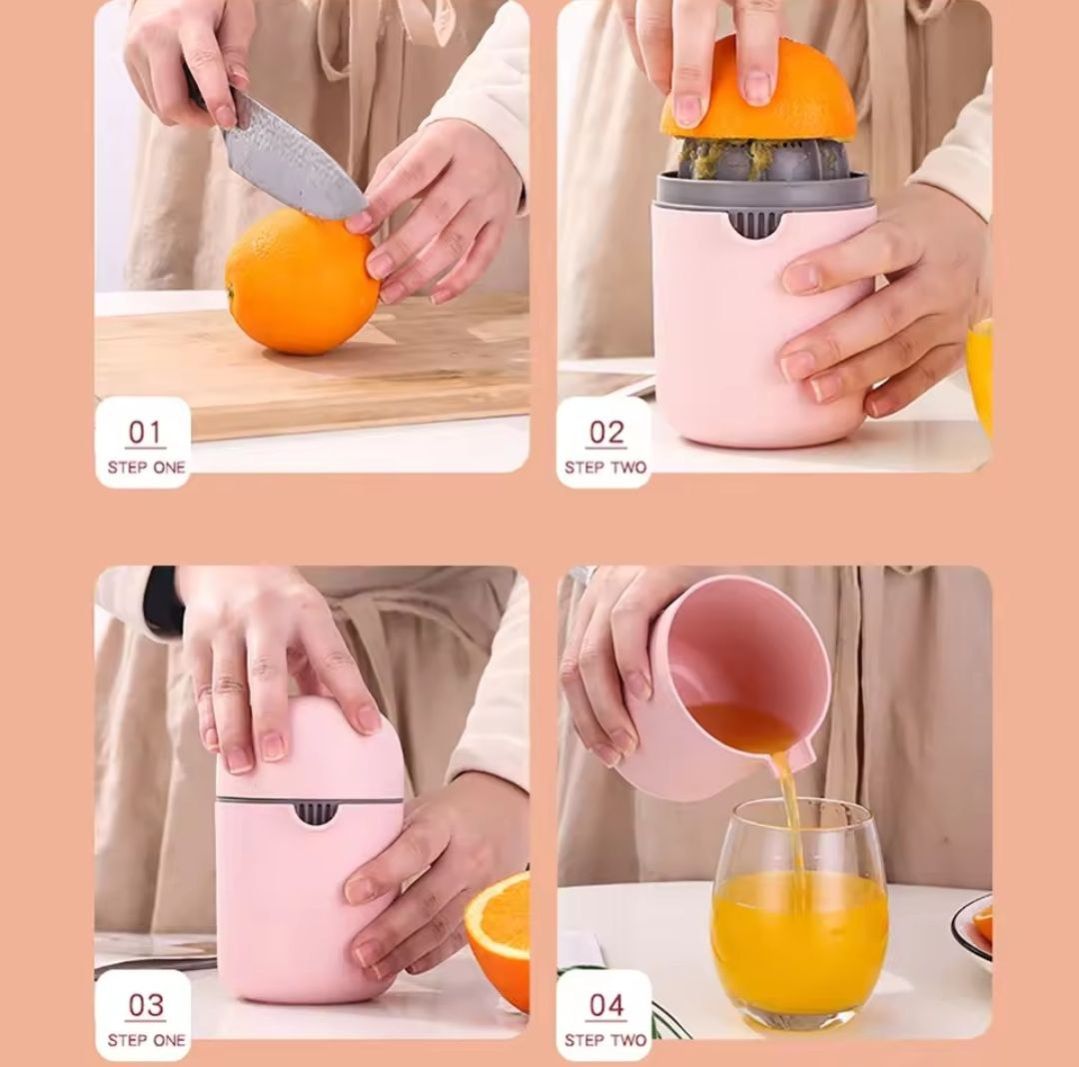 01
STEP ONE

02
STEP TWO

03
STEP ONE

04
STEP TWO