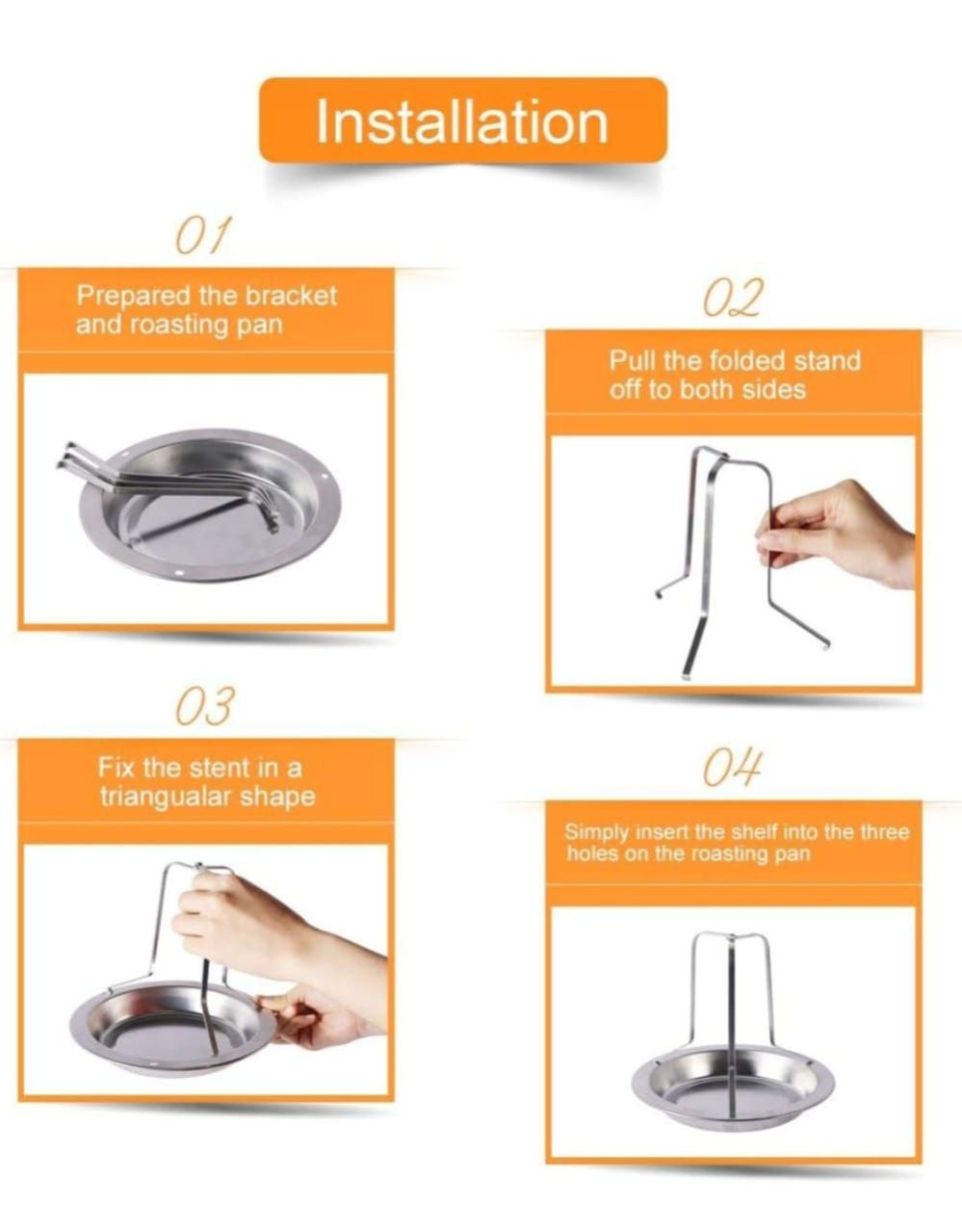 Installation

01

Prepared the bracket and roasting pan

02

Pull the folded stand off to both sides

03

Fix the stent in a triangualar shape

04

Simply insert the shelf into the three holes on the roasting pan