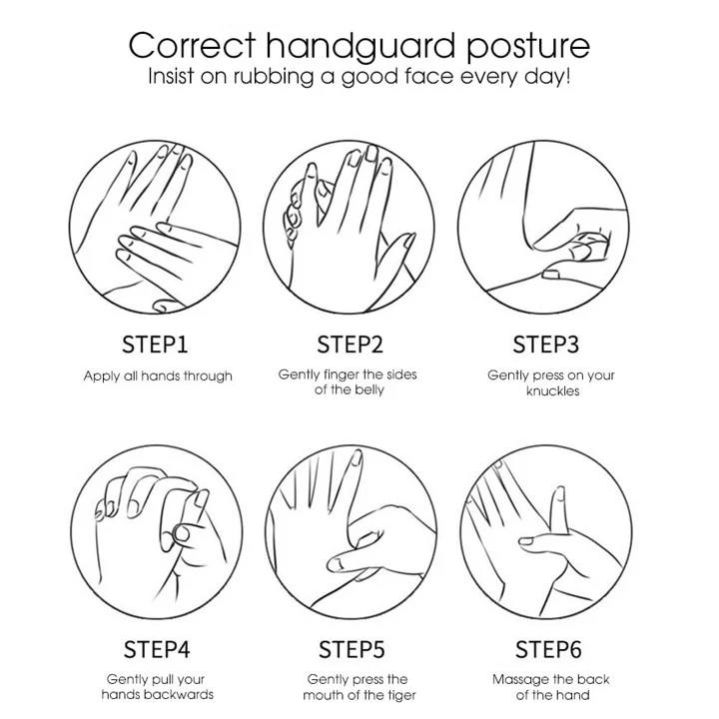 Correct handguard posture
Insist on rubbing a good face every day!

STEP1
Apply all hands through

STEP2
Gently finger the sides of the belly

STEP3
Gently press on your knuckles

STEP4
Gently pull your hands backwards

STEP5
Gently press the mouth of the tiger

STEP6
Massage the back of the hand